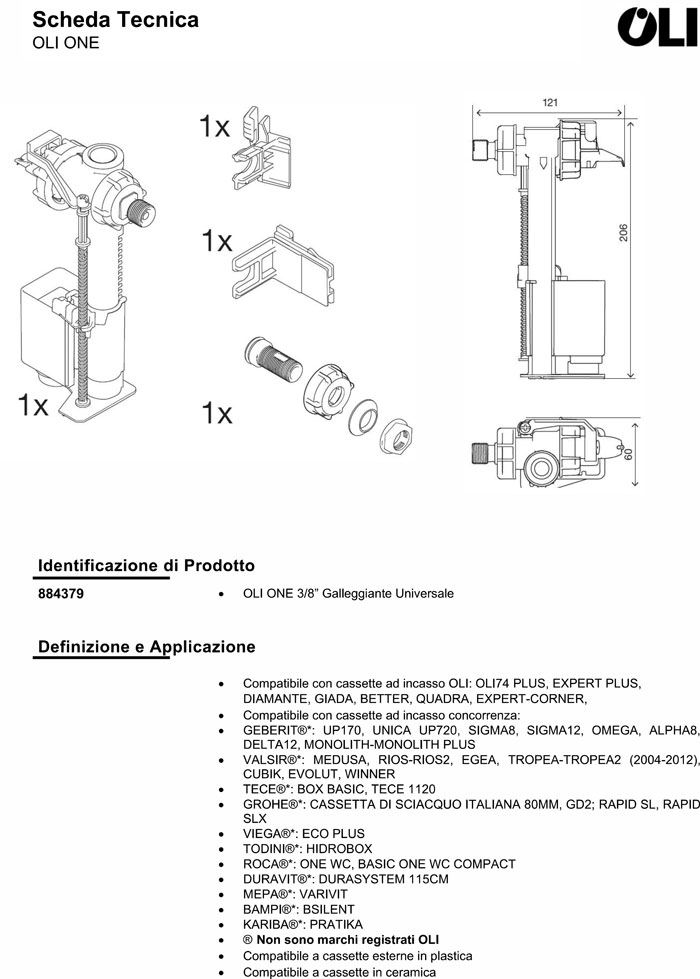 Scheda Tecnica
OLI ONE

OLI

1x

1x

1x

1x

121

206

60

Identificazione di Prodotto

884379 • OLI ONE 3/8" Galleggiante Universale

Definizione e Applicazione

• Compatibile con cassette ad incasso OLI: OLI74 PLUS, EXPERT PLUS, DIAMANTE, GIADA, BETTER, QUADRA, EXPERT-CORNER,
• Compatibile con cassette ad incasso concorrenza:
• GEBERIT®*: UP170, UNICA UP720, SIGMA8, SIGMA12, OMEGA, ALPHA8, DELTA12, MONOLITH-MONOLITH PLUS
• VALSIR®*: MEDUSA, RIOS-RIOS2, EGEA, TROPEA-TROPEA2 (2004-2012), CUBIK, EVOLUT, WINNER
• TECE®*: BOX BASIC, TECE 1120
• GROHE®*: CASSETTA DI SCIACQUO ITALIANA 80MM, GD2; RAPID SL, RAPID SLX
• VIEGA®*: ECO PLUS
• TODINI®*: HIDROBOX
• ROCA®*: ONE WC, BASIC ONE WC COMPACT
• DURAVIT®*: DURASYSTEM 115CM
• MEPA®*: VARIVIT
• BAMPI®*: BSILENT
• KARIBA®*: PRATIKA
• ® Non sono marchi registrati OLI
• Compatibile a cassette esterne in plastica
• Compatibile a cassette in ceramica